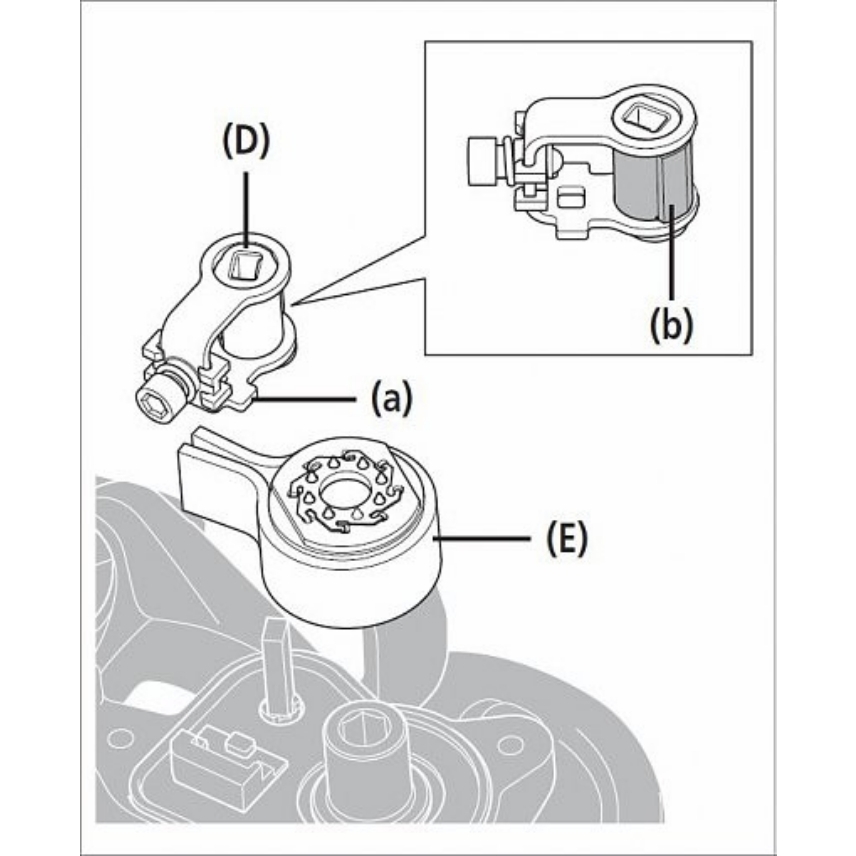 (D)
(b)
(a)
(E)