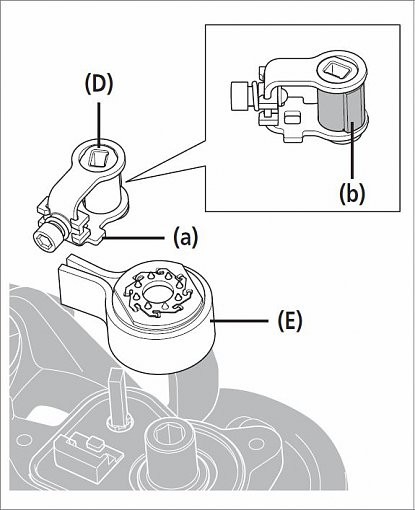 (D)

(b)

(a)

(E)